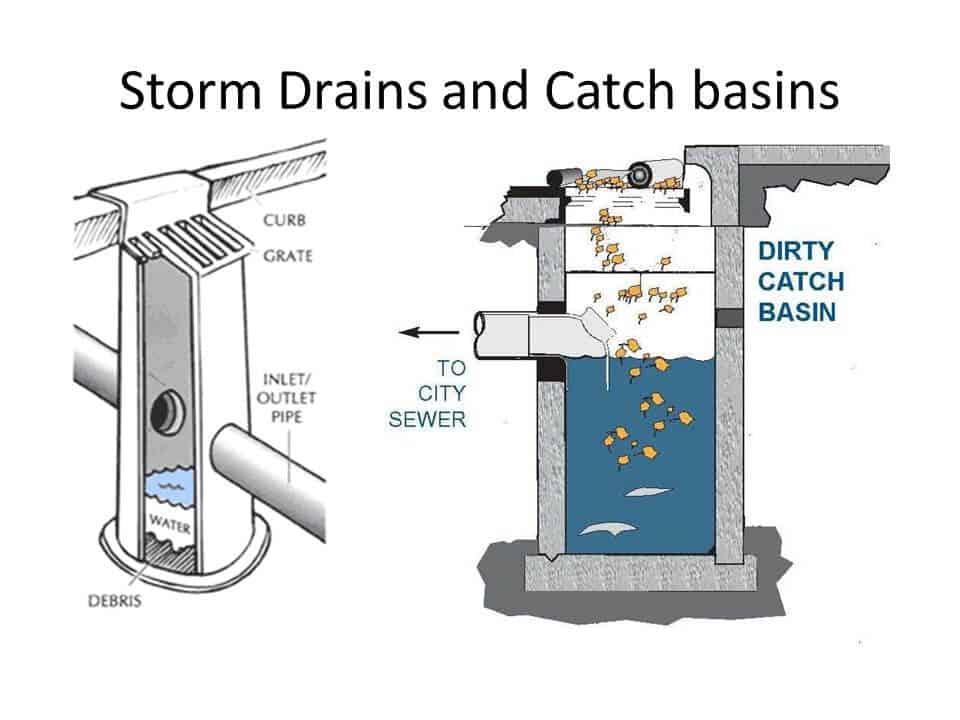 Storm Drains and Catch basins

CURB
GRATE
INLET/ OUTLET PIPE
WATER
DEBRIS

TO CITY SEWER

DIRTY CATCH BASIN